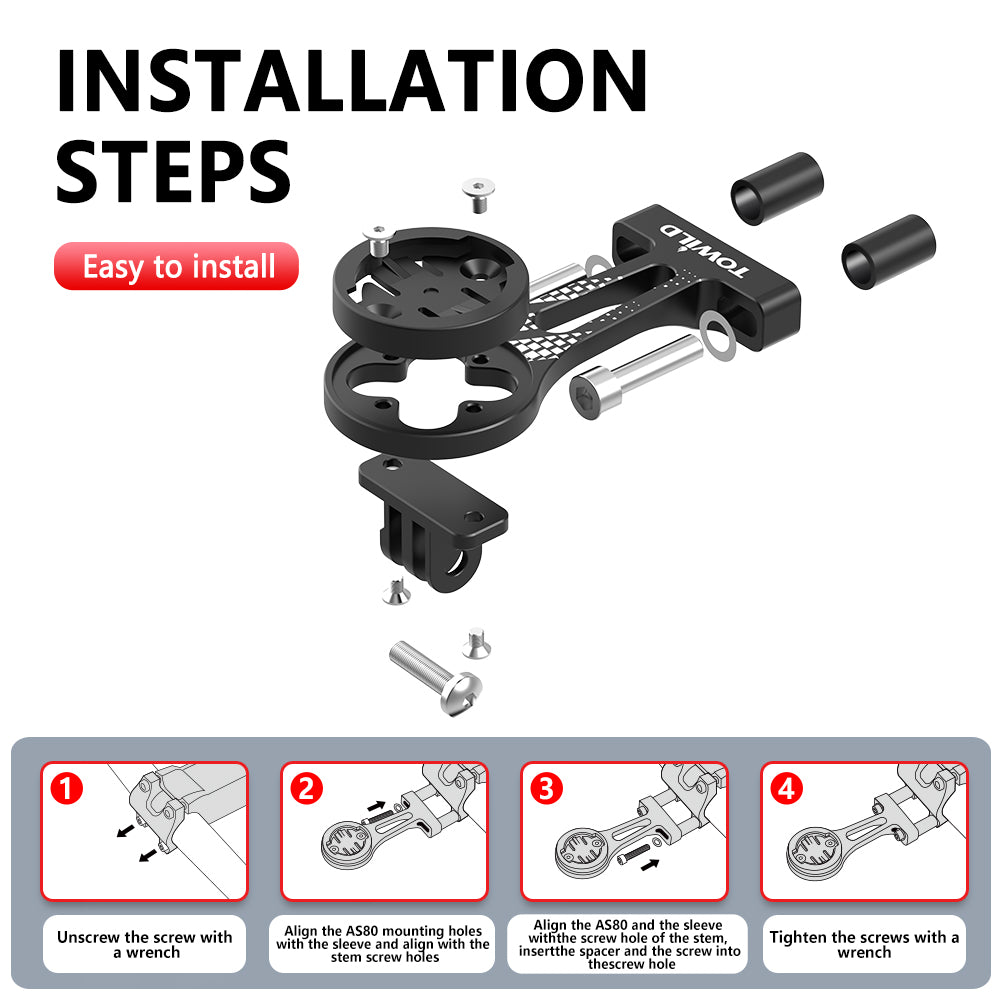 INSTALLATION STEPS

Easy to install

TOWILD

1

Unscrew the screw with a wrench

2

Align the AS80 mounting holes with the sleeve and align with the stem screw holes

3

Align the AS80 and the sleeve withthe screw hole of the stem, insertthe spacer and the screw into thescrew hole

4

Tighten the screws with a wrench