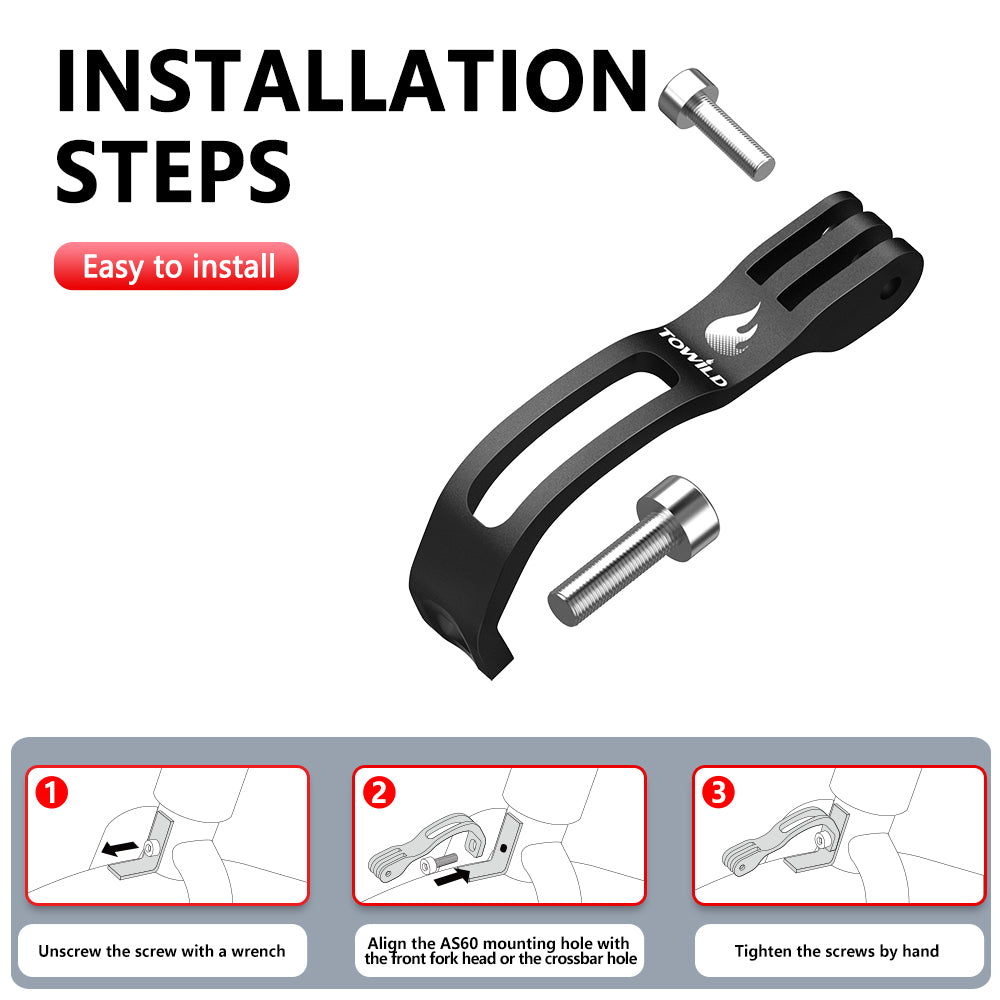 INSTALLATION STEPS

Easy to install

TOWILD

1

Unscrew the screw with a wrench

2

Align the AS60 mounting hole with the front fork head or the crossbar hole

3

Tighten the screws by hand